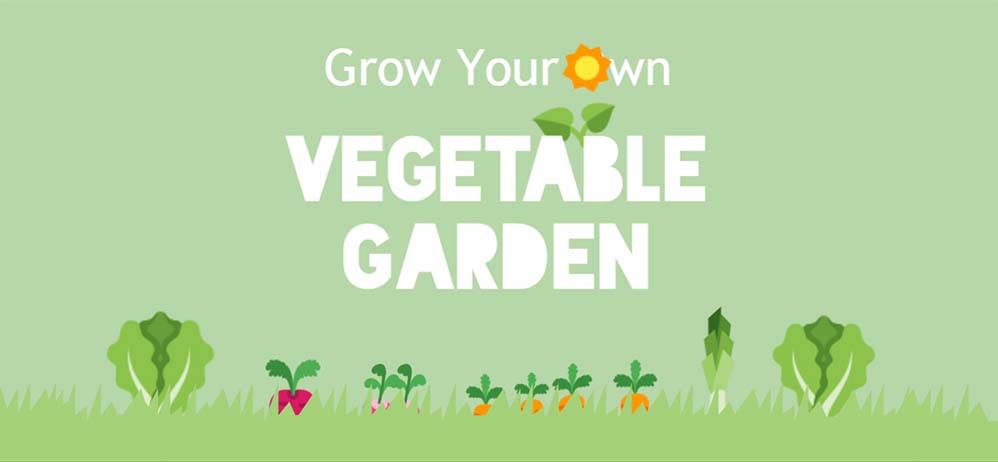 Grow Your Own

VEGETABLE GARDEN